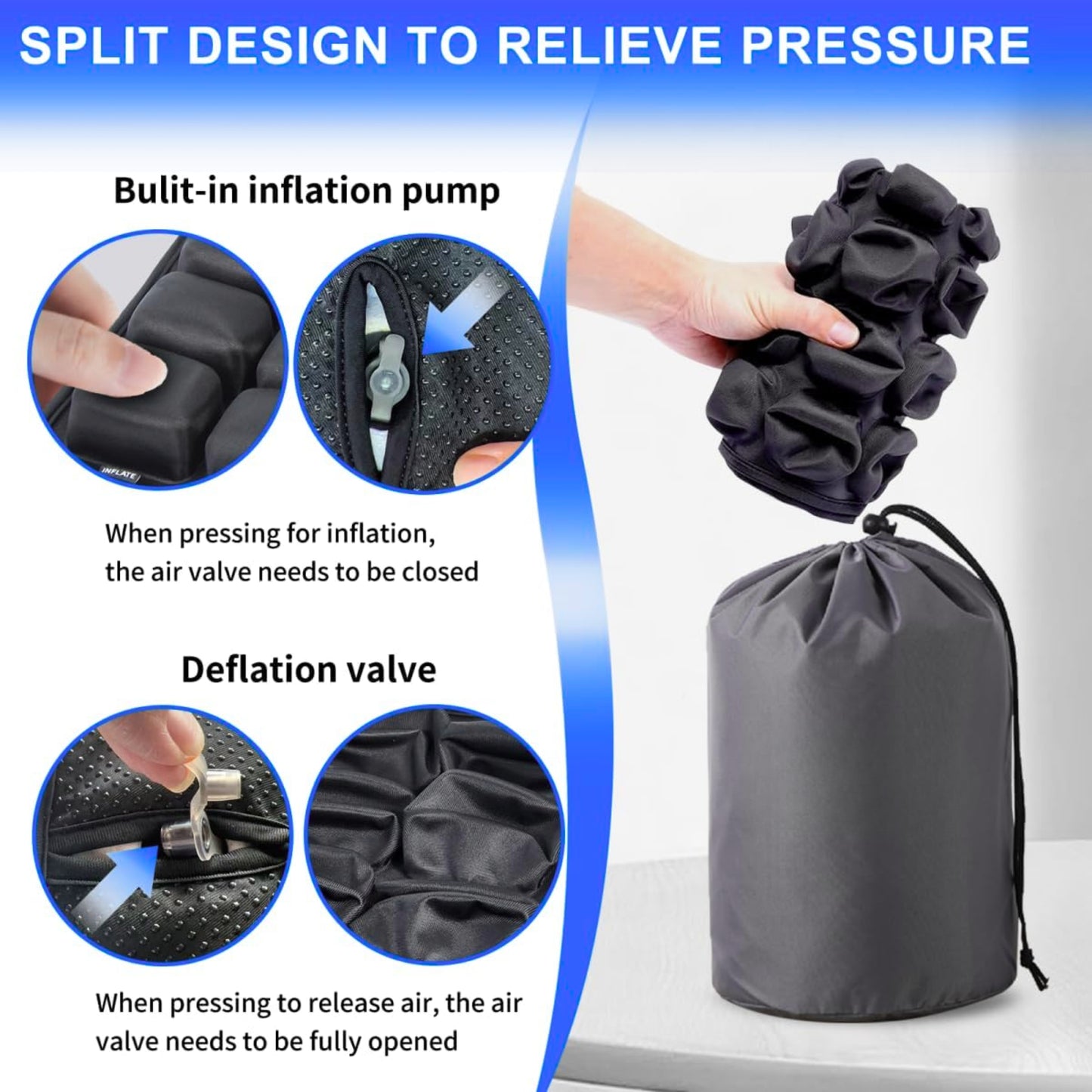 SPLIT DESIGN TO RELIEVE PRESSURE

Bulit-in inflation pump

INFLATE

When pressing for inflation, the air valve needs to be closed

Deflation valve

When pressing to release air, the air valve needs to be fully opened