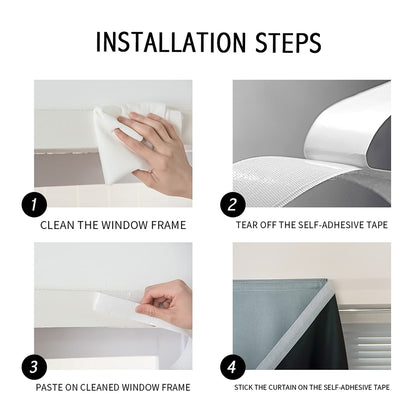 INSTALLATION STEPS

1
CLEAN THE WINDOW FRAME

2
TEAR OFF THE SELF-ADHESIVE TAPE

3
PASTE ON CLEANED WINDOW FRAME

4
STICK THE CURTAIN ON THE SELF-ADHESIVE TAPE