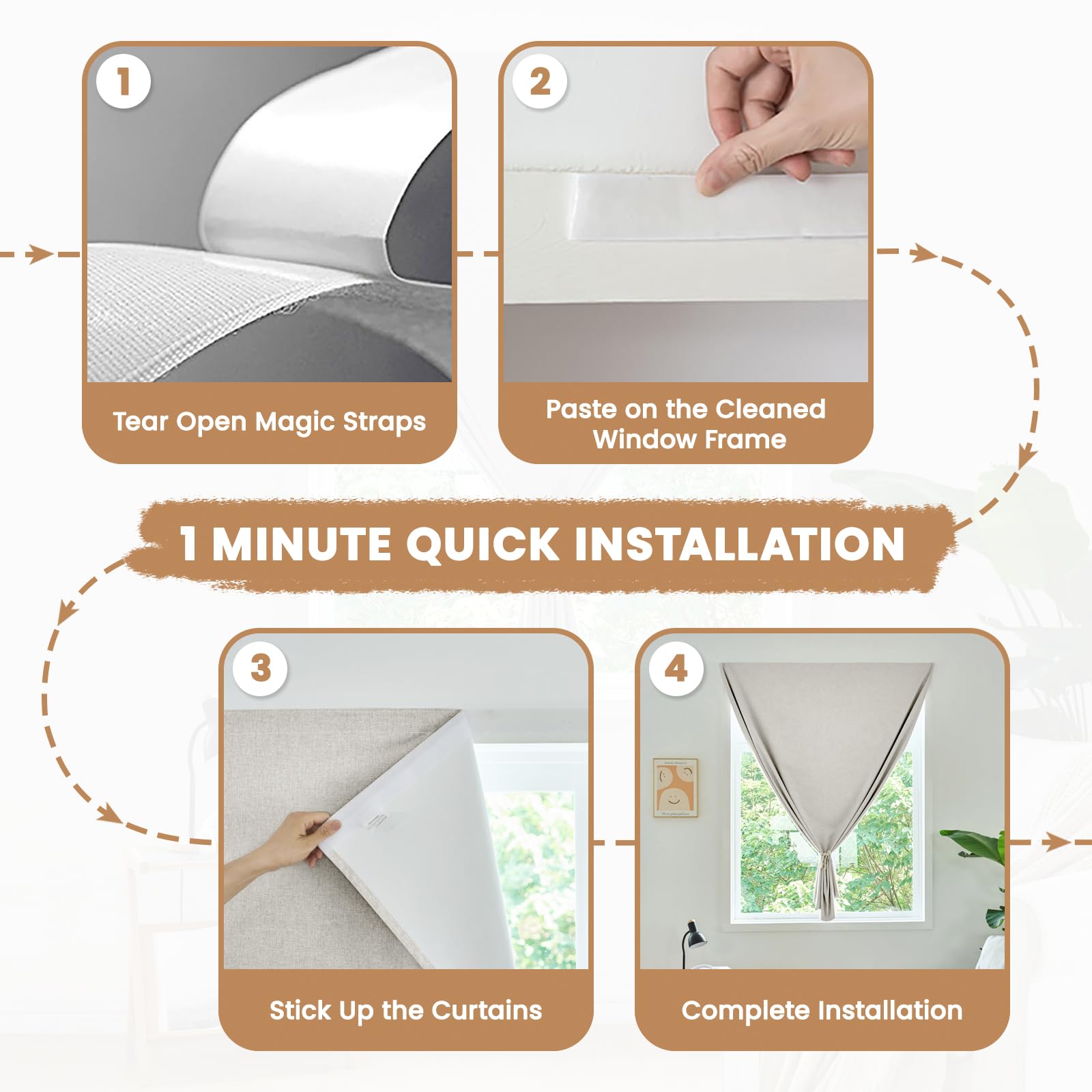 1

Tear Open Magic Straps

2

Paste on the Cleaned Window Frame

1 MINUTE QUICK INSTALLATION

3

Stick Up the Curtains

4

Complete Installation