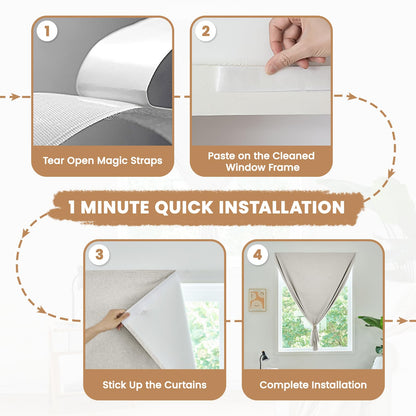 1

Tear Open Magic Straps

2

Paste on the Cleaned Window Frame

1 MINUTE QUICK INSTALLATION

3

Stick Up the Curtains

4

Complete Installation