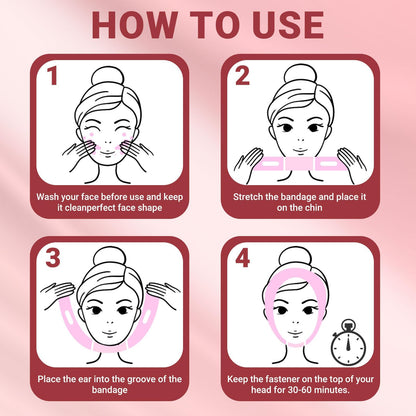 HOW TO USE

1

Wash your face before use and keep it cleanperfect face shape

2

Stretch the bandage and place it on the chin

3

Place the ear into the groove of the bandage

4

Keep the fastener on the top of your head for 30-60 minutes.