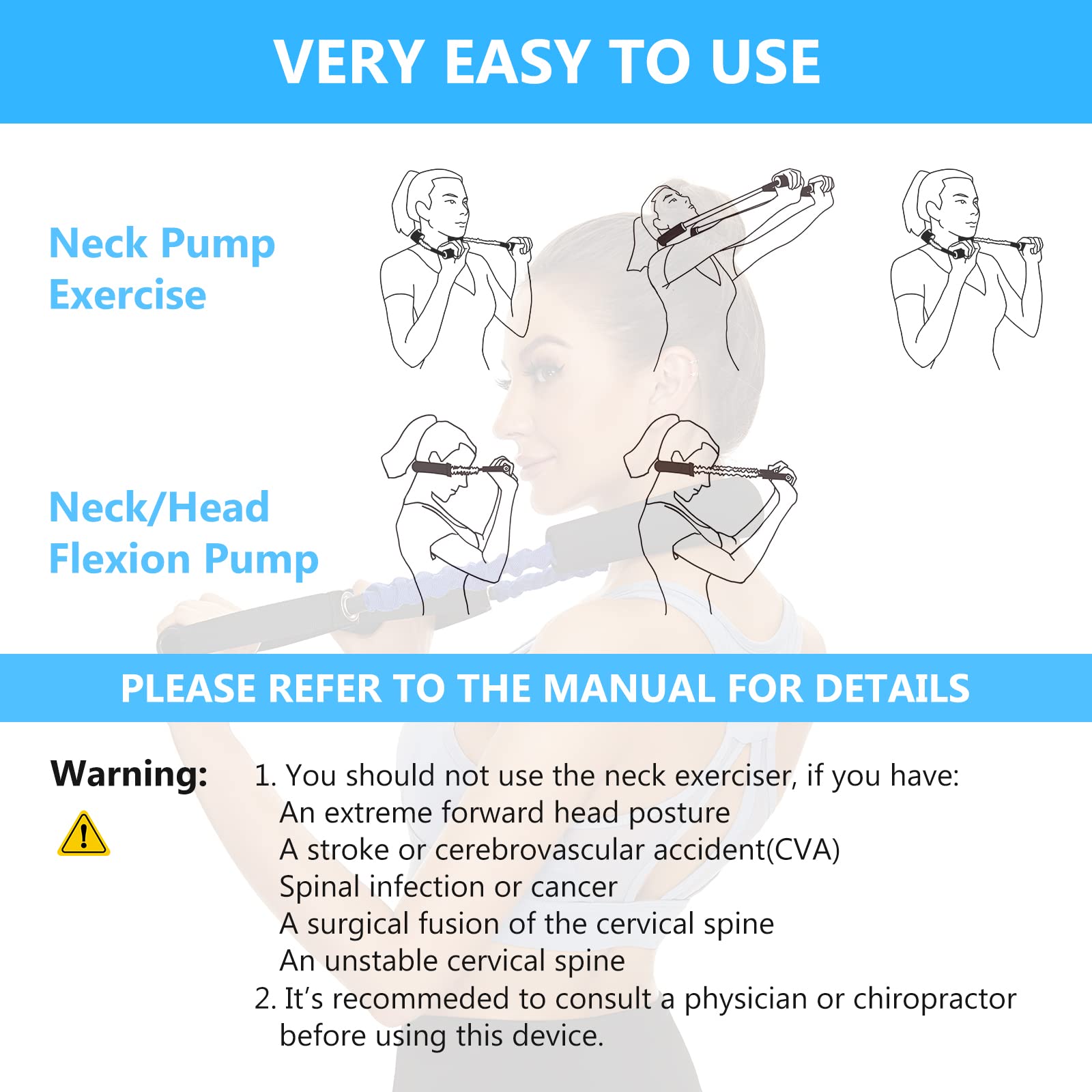 VERY EASY TO USE

Neck Pump Exercise

Neck/Head Flexion Pump

PLEASE REFER TO THE MANUAL FOR DETAILS

Warning:

1. You should not use the neck exerciser, if you have:
An extreme forward head posture
A stroke or cerebrovascular accident(CVA)
Spinal infection or cancer
A surgical fusion of the cervical spine
An unstable cervical spine
2. It's recommeded to consult a physician or chiropractor before using this device.