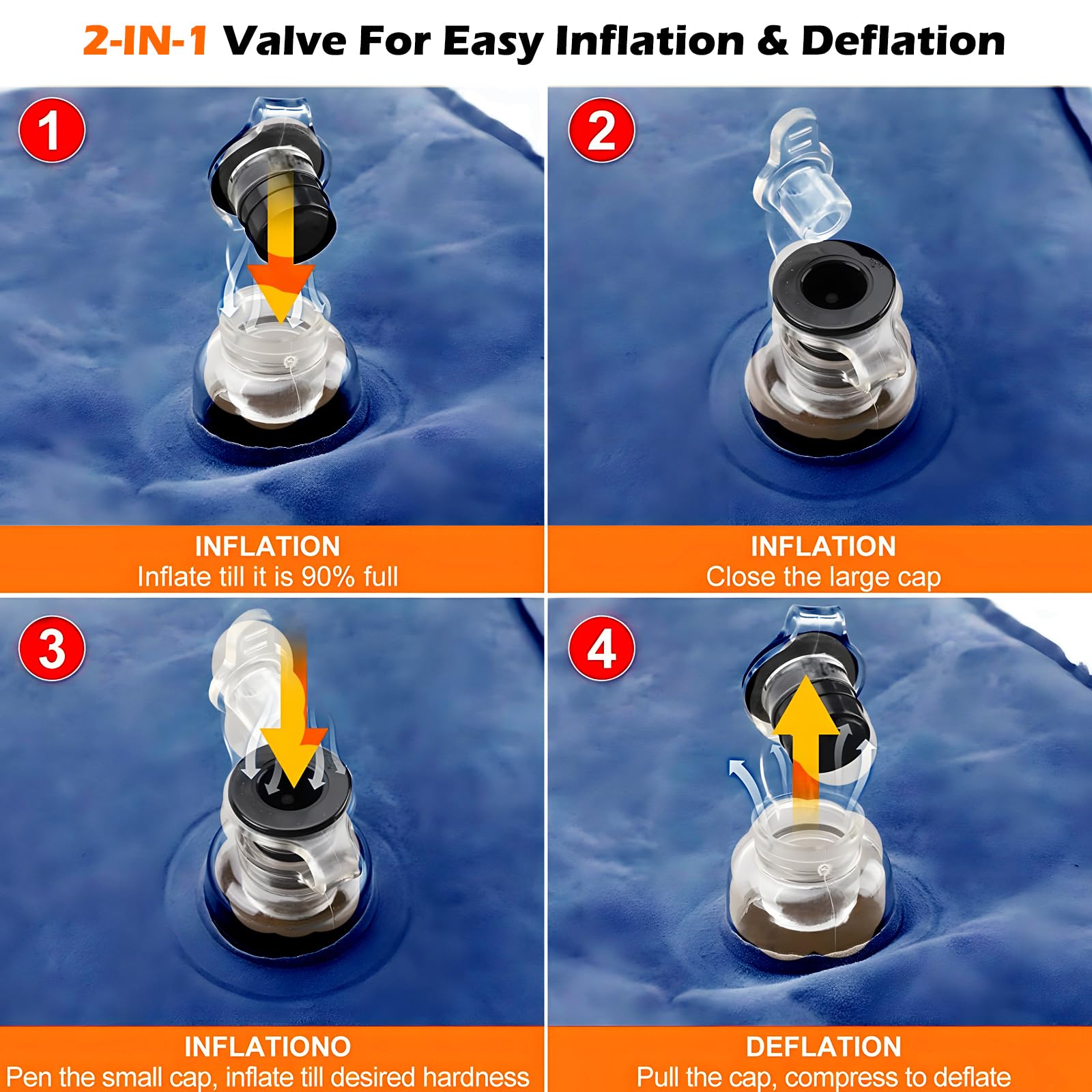 2-IN-1 Valve For Easy Inflation & Deflation

1

INFLATION
Inflate till it is 90% full

2

INFLATION
Close the large cap

3

INFLATIONO
Pen the small cap, inflate till desired hardness

4

DEFLATION
Pull the cap, compress to deflate