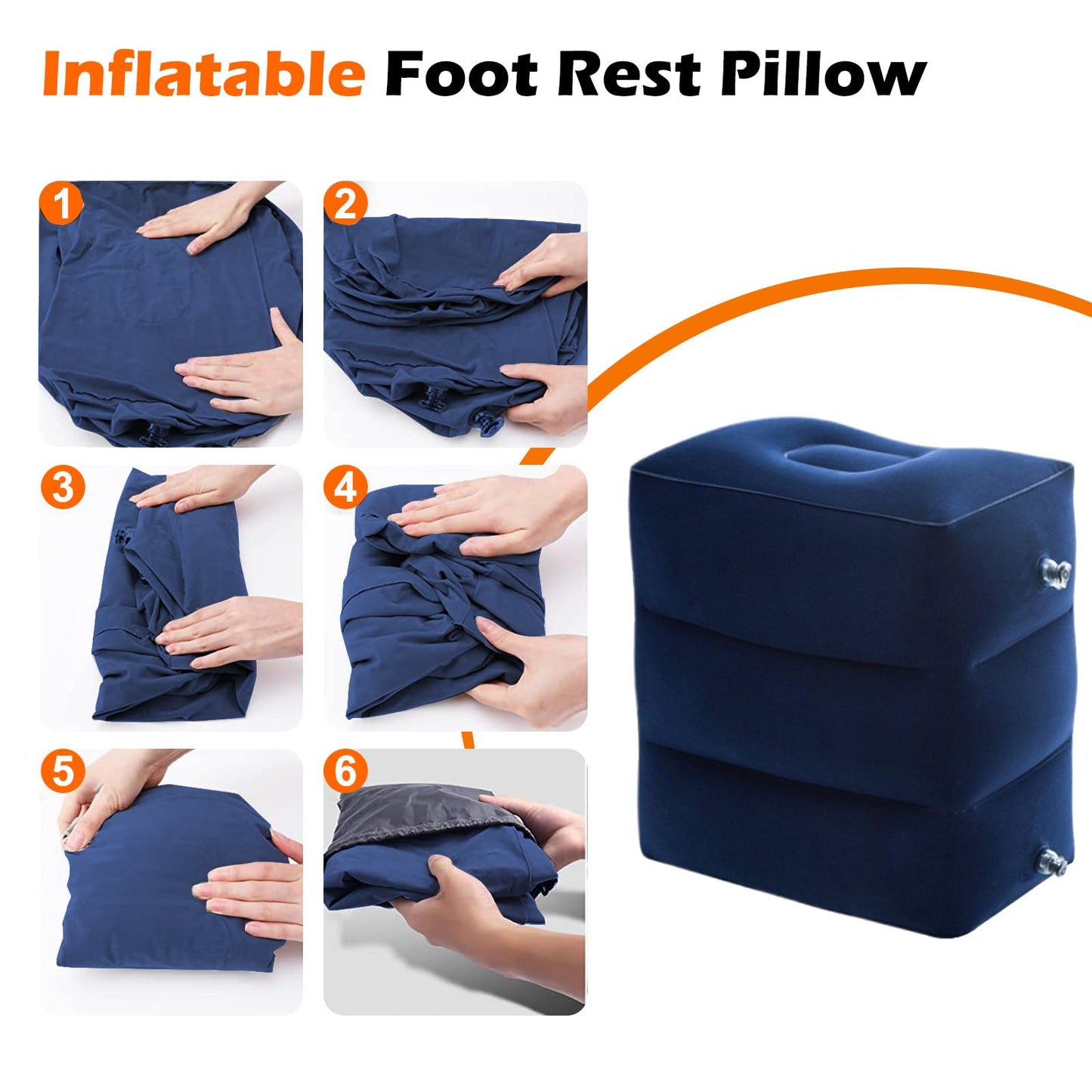 Inflatable Foot Rest Pillow

1

2

3

4

5

6