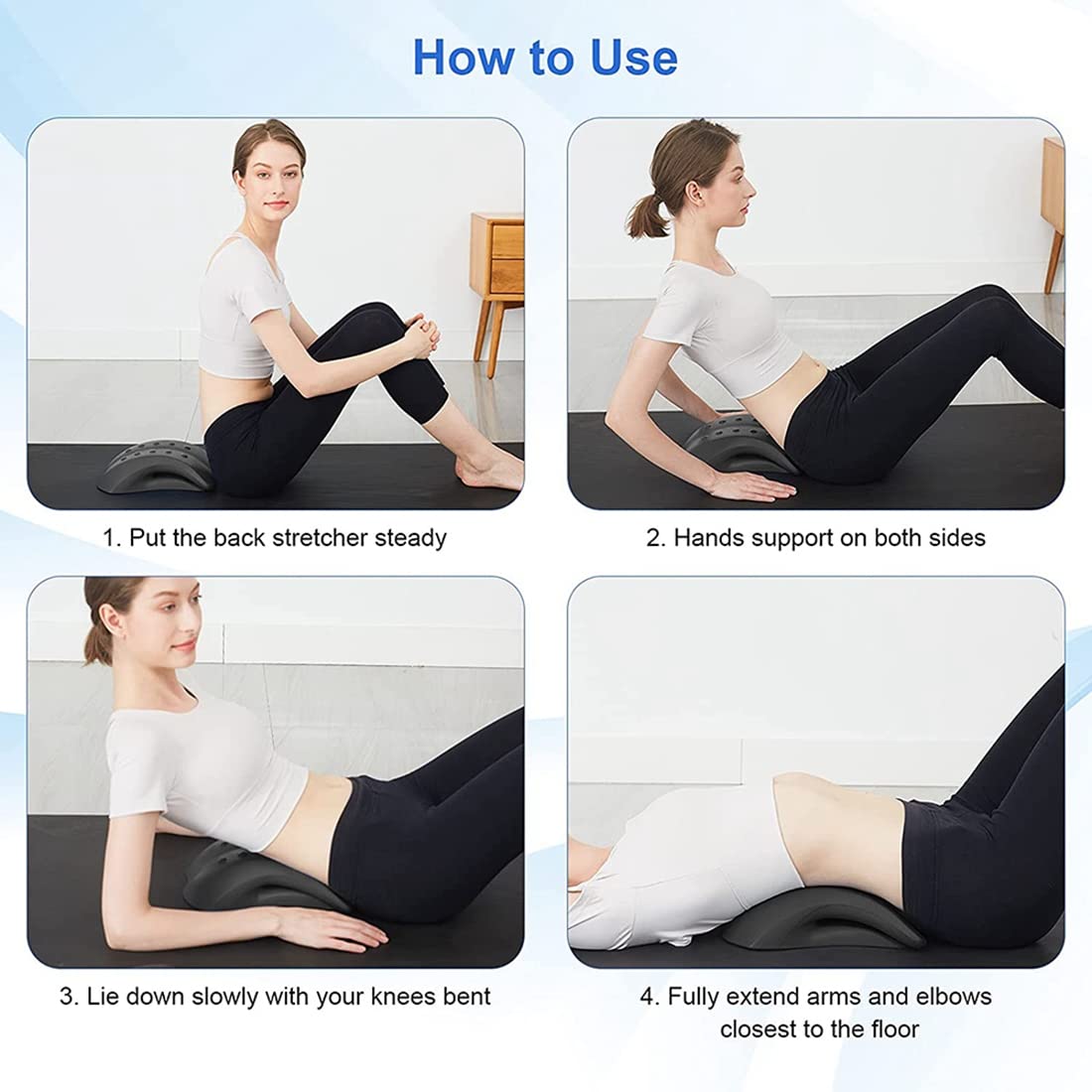 How to Use

1. Put the back stretcher steady

2. Hands support on both sides

3. Lie down slowly with your knees bent

4. Fully extend arms and elbows closest to the floor