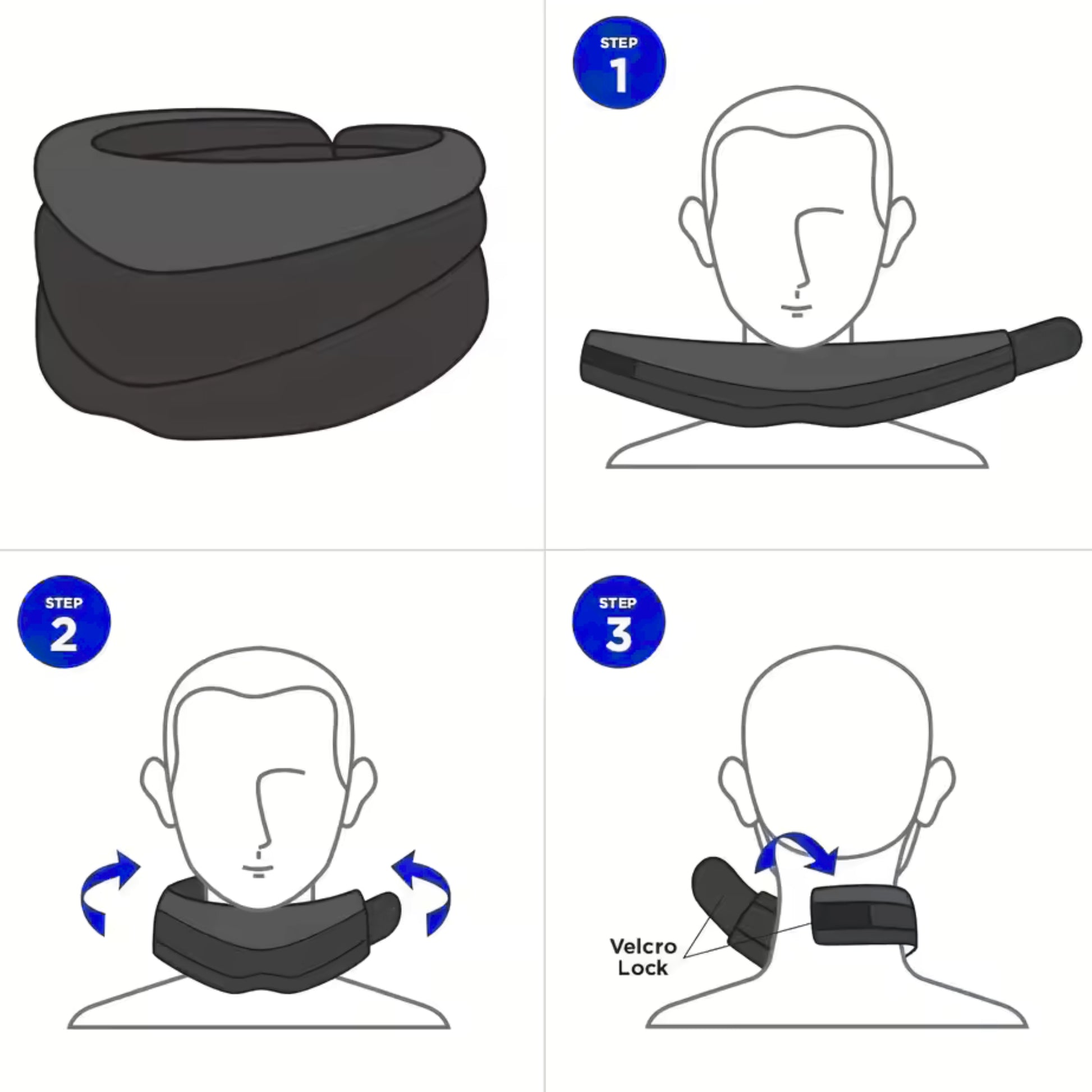 STEP
1

STEP
2

STEP
3

Velcro
Lock