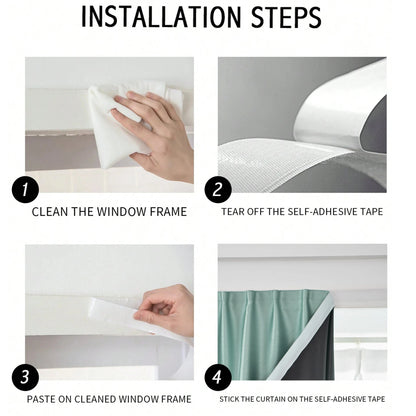 INSTALLATION STEPS

1

CLEAN THE WINDOW FRAME

2

TEAR OFF THE SELF-ADHESIVE TAPE

3

PASTE ON CLEANED WINDOW FRAME

4

STICK THE CURTAIN ON THE SELF-ADHESIVE TAPE