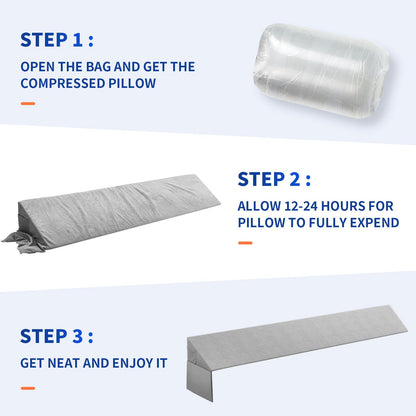 STEP 1 :

OPEN THE BAG AND GET THE COMPRESSED PILLOW

STEP 2 :

ALLOW 12-24 HOURS FOR PILLOW TO FULLY EXPEND

STEP 3 :

GET NEAT AND ENJOY IT